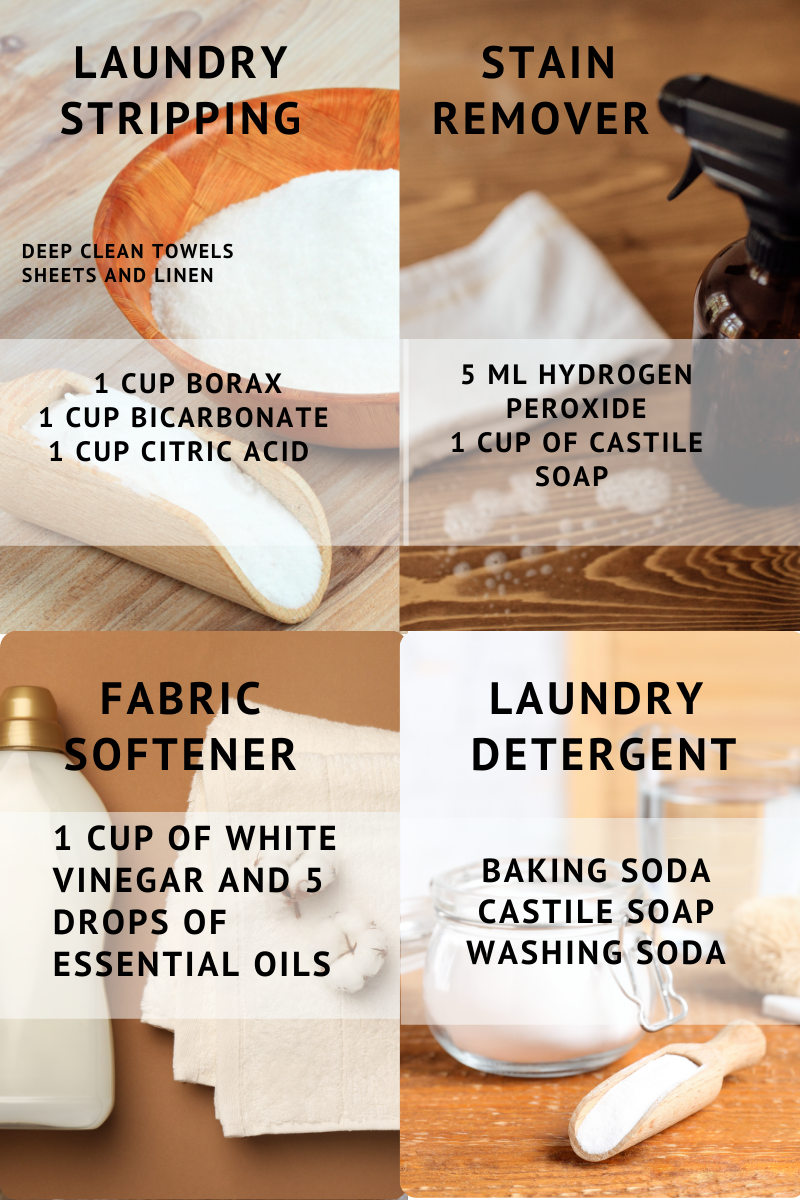 LAUNDRY STRIPPING

DEEP CLEAN TOWELS SHEETS AND LINEN

1 CUP BORAX
1 CUP BICARBONATE
1 CUP CITRIC ACID

STAIN REMOVER

5 ML HYDROGEN PEROXIDE
1 CUP OF CASTILE SOAP

FABRIC SOFTENER

1 CUP OF WHITE VINEGAR AND 5 DROPS OF ESSENTIAL OILS

LAUNDRY DETERGENT

BAKING SODA
CASTILE SOAP
WASHING SODA